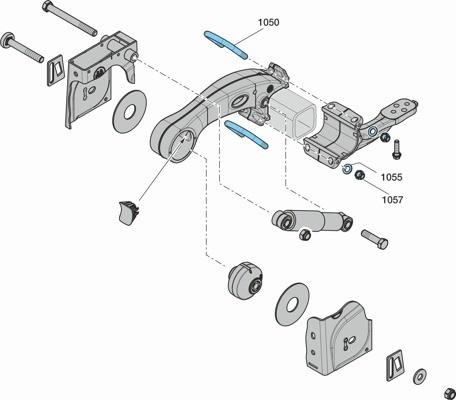 1050
1055
1057