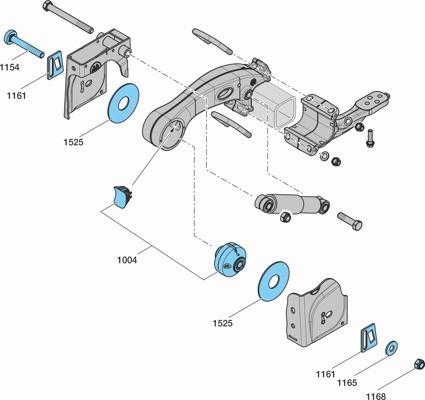 1154

1161

1525

1004

1525

1161

1165

1168