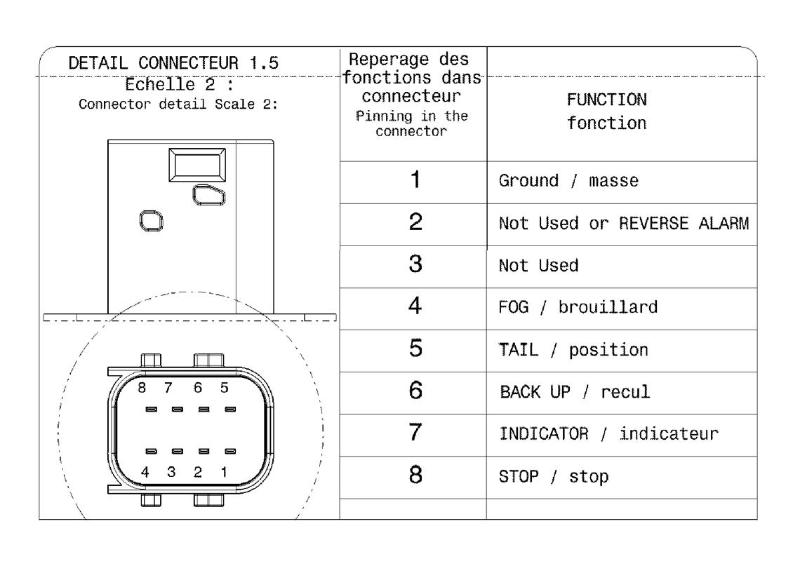 DETAIL CONNECTEUR 1.5
Echelle 2 :
Connector detail Scale 2:

8 7 6 5

4 3 2 1

| Reperage des fonctions dans connecteur Pinning in the connector | FUNCTION fonction |
|---|---|
| 1 | Ground / masse |
| 2 | Not Used or REVERSE ALARM |
| 3 | Not Used |
| 4 | FOG / brouillard |
| 5 | TAIL / position |
| 6 | BACK UP / recul |
| 7 | INDICATOR / indicateur |
| 8 | STOP / stop |