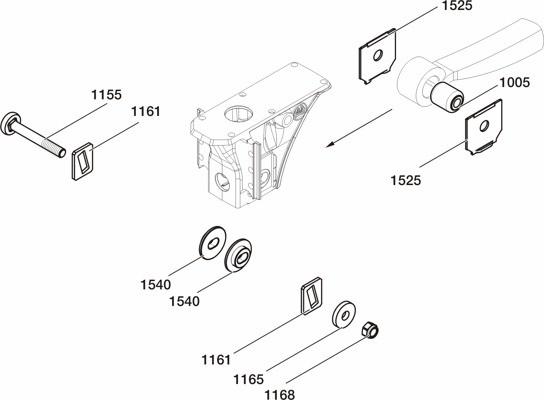 1525

1005

1155

1161

1525

1540

1540

1161

1165

1168